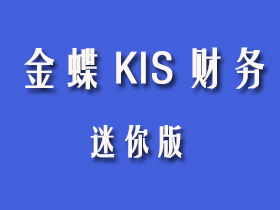 金蝶 KIS 财务

迷你版